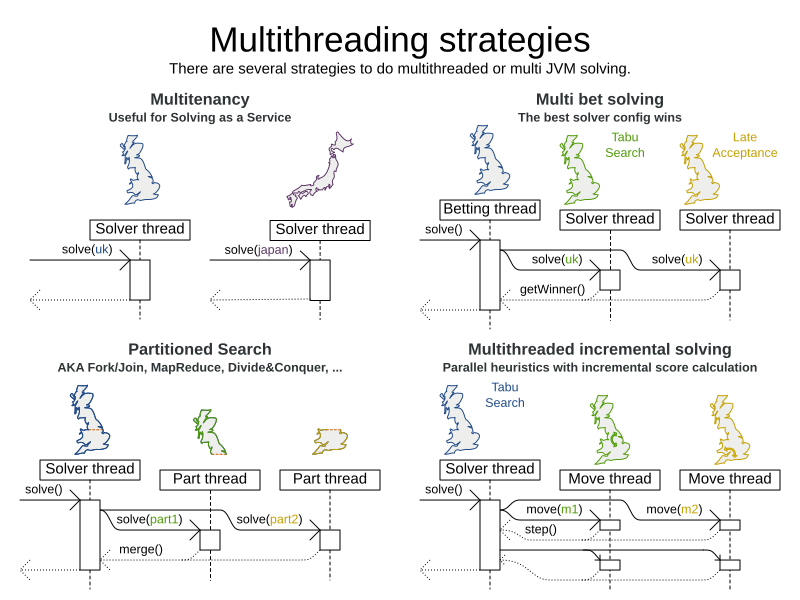 Multithreading strategies
There are several strategies to do multithreaded or multi JVM solving.

Multitenancy
Useful for Solving as a Service

Solver thread
solve(uk)

Solver thread
solve(japan)

Multi bet solving
The best solver config wins

Tabu Search
Late Acceptance

Betting thread
Solver thread
Solver thread
solve()
solve(uk)
solve(uk)
getWinner()

Partitioned Search
AKA Fork/Join, MapReduce, Divide&Conquer, ...

Solver thread
Part thread
Part thread
solve()
solve(part1)
solve(part2)
merge()

Multithreaded incremental solving
Parallel heuristics with incremental score calculation

Tabu Search

Solver thread
Move thread
Move thread
solve()
move(m1)
move(m2)
step()